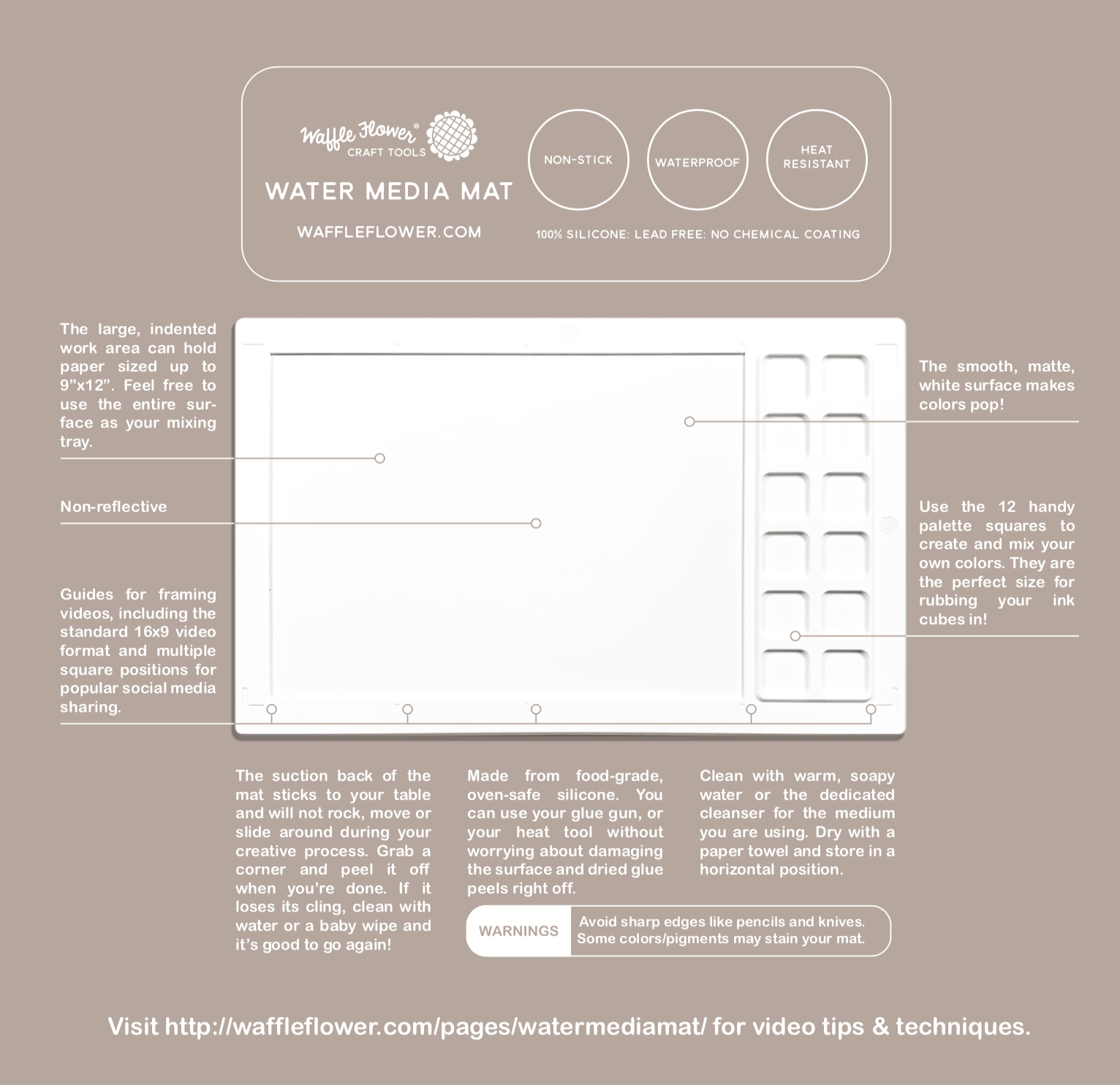 Waffle Flower®
CRAFT TOOLS

WATER MEDIA MAT

WAFFLEFLOWER.COM

NON-STICK

WATERPROOF

HEAT RESISTANT

100% SILICONE: LEAD FREE: NO CHEMICAL COATING

The large, indented work area can hold paper sized up to 9"x12". Feel free to use the entire surface as your mixing tray.

Non-reflective

Guides for framing videos, including the standard 16x9 video format and multiple square positions for popular social media sharing.

The smooth, matte, white surface makes colors pop!

Use the 12 handy palette squares to create and mix your own colors. They are the perfect size for rubbing your ink cubes in!

The suction back of the mat sticks to your table and will not rock, move or slide around during your creative process. Grab a corner and peel it off when you're done. If it loses its cling, clean with water or a baby wipe and it's good to go again!

Made from food-grade, oven-safe silicone. You can use your glue gun, or your heat tool without worrying about damaging the surface and dried glue peels right off.

Clean with warm, soapy water or the dedicated cleanser for the medium you are using. Dry with a paper towel and store in a horizontal position.

WARNINGS

Avoid sharp edges like pencils and knives.
Some colors/pigments may stain your mat.

Visit http://waffleflower.com/pages/watermediamat/ for video tips & techniques.